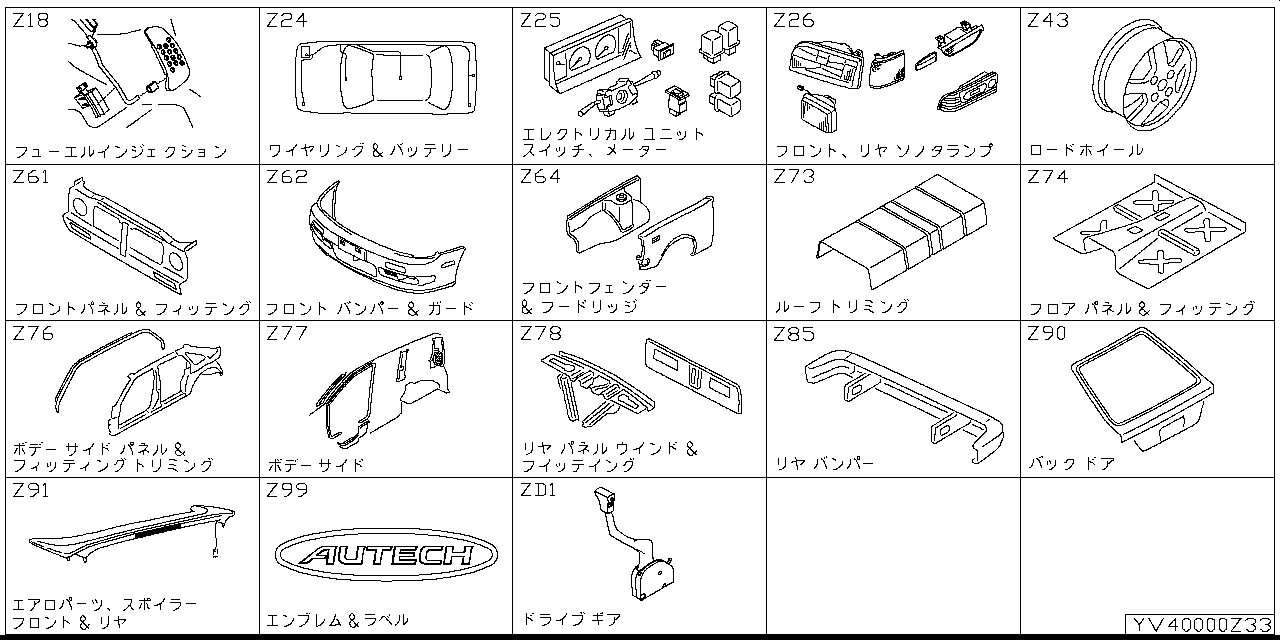 Z18
フューエルインジェクション

Z24
ワイヤリング & バッテリー

Z25
エレクトリカル ユニット
スイッチ、メーター

Z26
フロント、リヤ ソノタランプ

Z43
ロードホイール

Z61
フロントパネル & フィッテング

Z62
フロント バンパー & ガード

Z64
フロントフェンダー
& フードリッジ

Z73
ルーフ トリミング

Z74
フロア パネル & フィッテング

Z76
ボデー サイド パネル &
フィッティング トリミング

Z77
ボデー サイド

Z78
リヤ パネル ウインド &
フイッテイング

Z85
リヤ バンパー

Z90
バック ドア

Z91
エアロパーツ、スポイラー
フロント & リヤ

Z99
AUTECH
エンブレム & ラベル

ZD1
ドライブ ギア

YV40000Z33