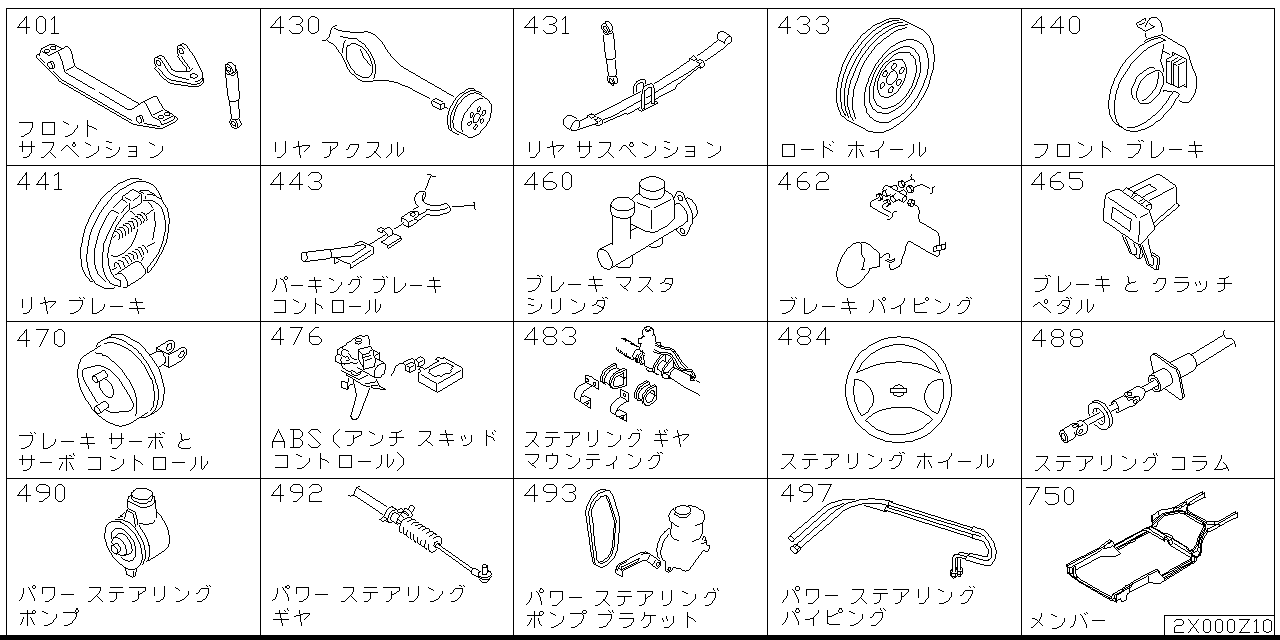 | 401 フロント サスペンション | 430 リヤ アクスル | 431 リヤ サスペンション | 433 ロード ホイール | 440 フロント ブレーキ |
|---|---|---|---|---|
| 441 リヤ ブレーキ | 443 パーキング ブレーキ コントロール | 460 ブレーキ マスタ シリンダ | 462 ブレーキ パイピング | 465 ブレーキ と クラッチ ペダル |
| 470 ブレーキ サーボ と サーボ コントロール | 476 ABS (アンチ スキッド コントロール) | 483 ステアリング ギヤ マウンティング | 484 ステアリング ホイール | 488 ステアリング コラム |
| 490 パワー ステアリング ポンプ | 492 パワー ステアリング ギヤ | 493 パワー ステアリング ポンプ ブラケット | 497 パワー ステアリング パイピング | 750 メンバー |

2X000Z10