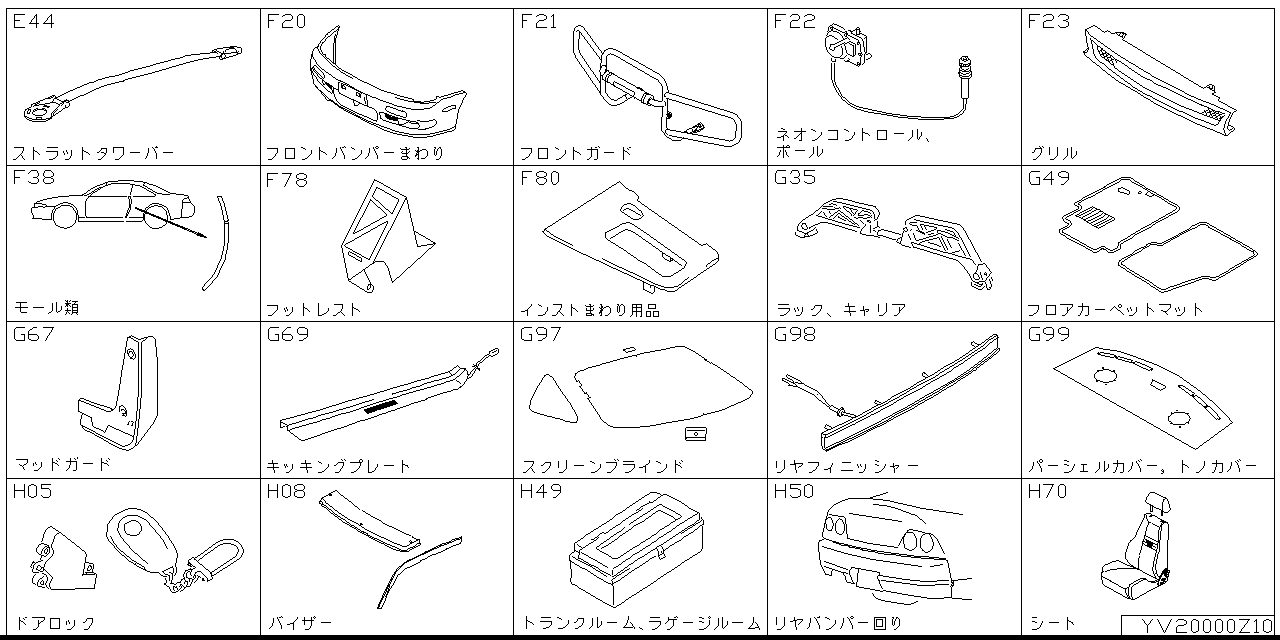 | E44 ストラットタワーバー | F20 フロントバンパーまわり | F21 フロントガード | F22 ネオンコントロール、ポール | F23 グリル |
|---|---|---|---|---|
| F38 モール類 | F78 フットレスト | F80 インストまわり用品 | G35 ラック、キャリア | G49 フロアカーペットマット |
| G67 マッドガード | G69 キッキングプレート | G97 スクリーンブラインド | G98 リヤフィニッシャー | G99 パーシェルカバー，トノカバー |
| H05 ドアロック | H08 バイザー | H49 トランクルーム、ラゲージルーム | H50 リヤバンパー回り | H70 シート |

YV20000Z10