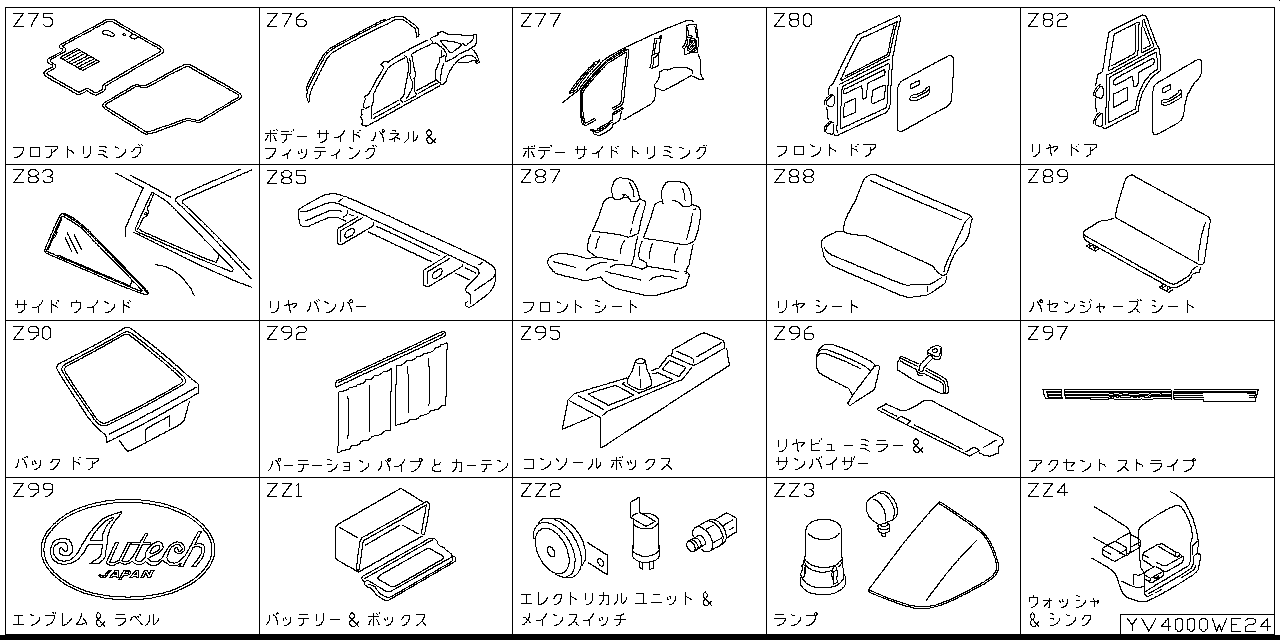 | Z75 フロアトリミング | Z76 ボデー サイド パネル & フィッティング | Z77 ボデー サイド トリミング | Z80 フロント ドア | Z82 リヤ ドア |
|---|---|---|---|---|
| Z83 サイド ウインド | Z85 リヤ バンパー | Z87 フロント シート | Z88 リヤ シート | Z89 パセンジャーズ シート |
| Z90 バック ドア | Z92 パーテーション パイプ と カーテン | Z95 コンソール ボックス | Z96 リヤビューミラー & サンバイザー | Z97 アクセント ストライプ |
| Z99 Autech JAPAN エンブレム & ラベル | ZZ1 バッテリー & ボックス | ZZ2 エレクトリカル ユニット & メインスイッチ | ZZ3 ランプ | ZZ4 ウォッシャ & シンク |

YV4000WE24