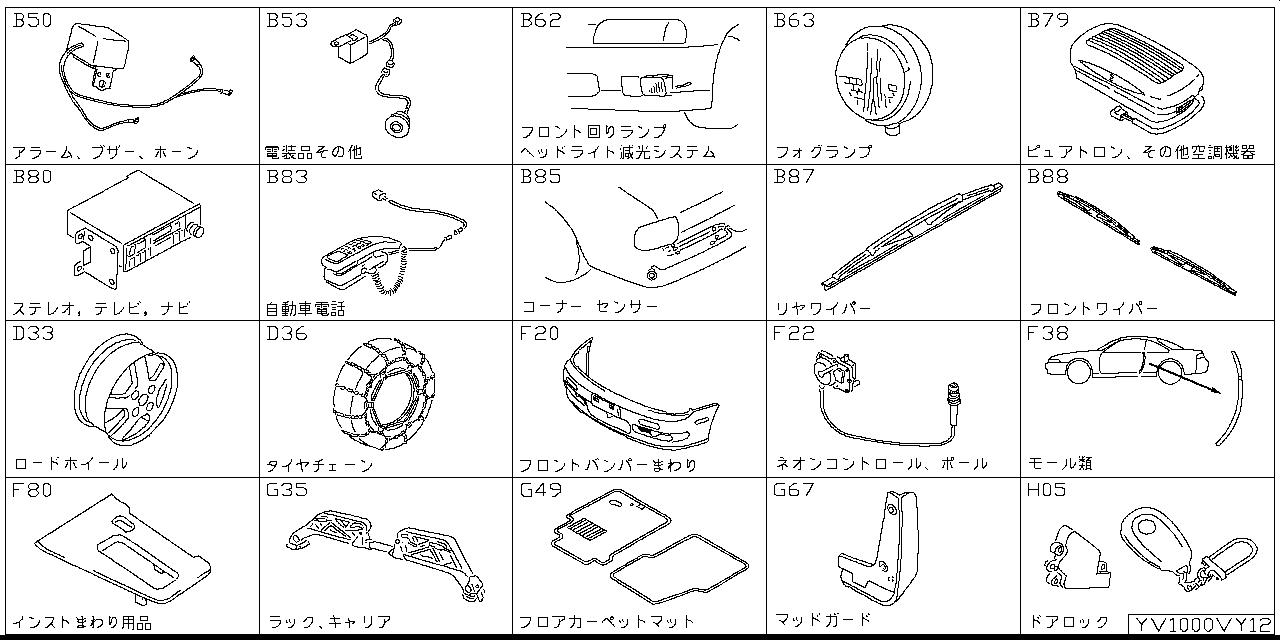 | B50 アラーム、ブザー、ホーン | B53 電装品その他 | B62 フロント回りランプ ヘッドライト減光システム | B63 フォグランプ | B79 ピュアトロン、その他空調機器 |
|---|---|---|---|---|
| B80 ステレオ，テレビ，ナビ | B83 自動車電話 | B85 コーナー センサー | B87 リヤワイパー | B88 フロントワイパー |
| D33 ロードホイール | D36 タイヤチェーン | F20 フロントバンパーまわり | F22 ネオンコントロール、ポール | F38 モール類 |
| F80 インストまわり用品 | G35 ラック、キャリア | G49 フロアカーペットマット | G67 マッドガード | H05 ドアロック |

YV1000VY12