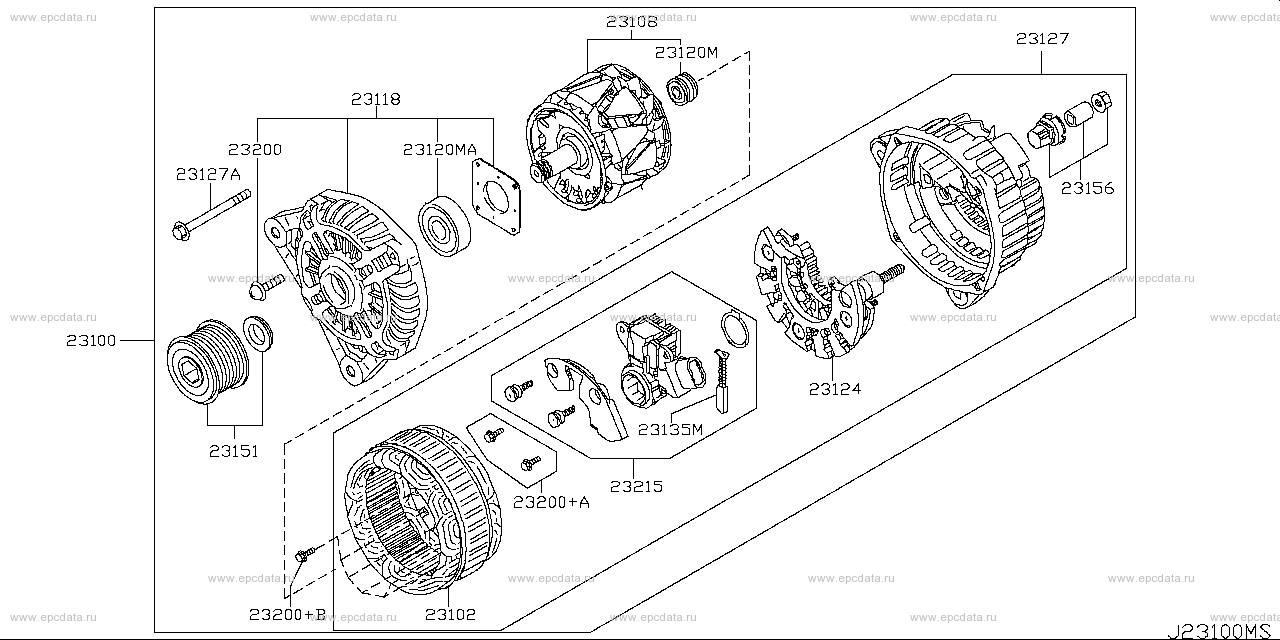 www.epcdata.ru
23108
23120M
23127
23118
23200
23120MA
23127A
23156
23100
23124
23135M
23151
23215
23200+A
23200+B
23102
J23100MS