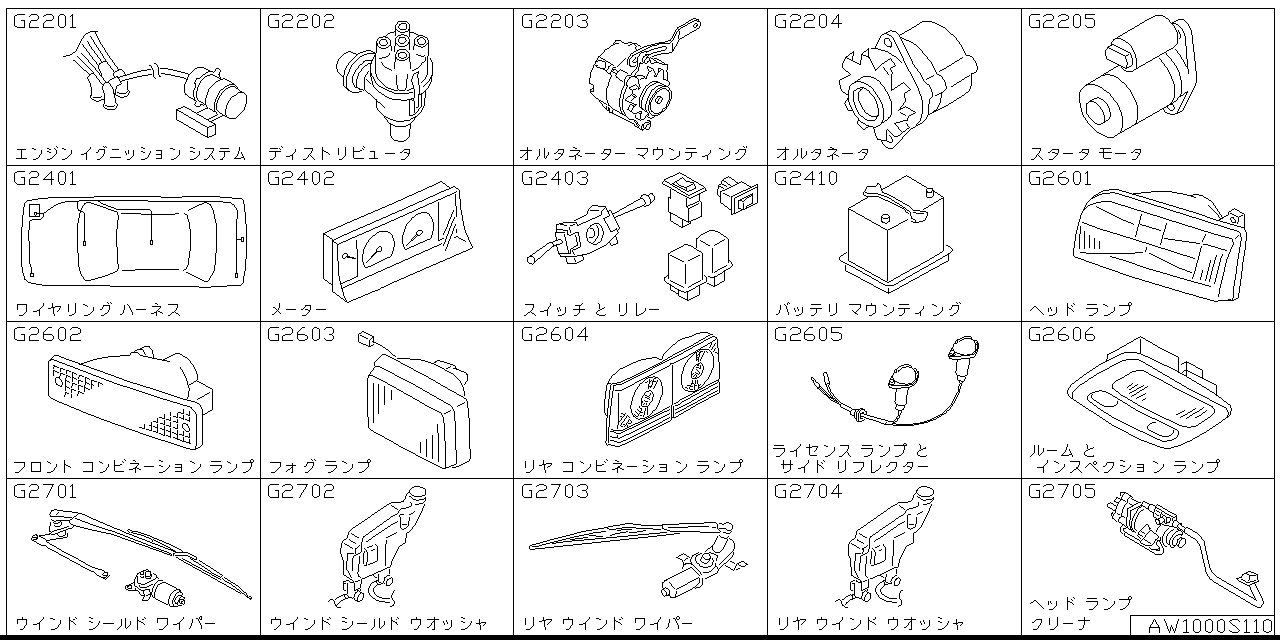 | G2201 エンジン イグニッション システム | G2202 ディストリビュータ | G2203 オルタネーター マウンティング | G2204 オルタネータ | G2205 スタータ モータ |
|---|---|---|---|---|
| G2401 ワイヤリング ハーネス | G2402 メーター | G2403 スイッチ と リレー | G2410 バッテリ マウンティング | G2601 ヘッド ランプ |
| G2602 フロント コンビネーション ランプ | G2603 フォグ ランプ | G2604 リヤ コンビネーション ランプ | G2605 ライセンス ランプ と サイド リフレクター | G2606 ルーム と インスペクション ランプ |
| G2701 ウインド シールド ワイパー | G2702 ウインド シールド ウオッシャ | G2703 リヤ ウインド ワイパー | G2704 リヤ ウインド ウオッシャ | G2705 ヘッド ランプ クリーナ |

AW1000S110