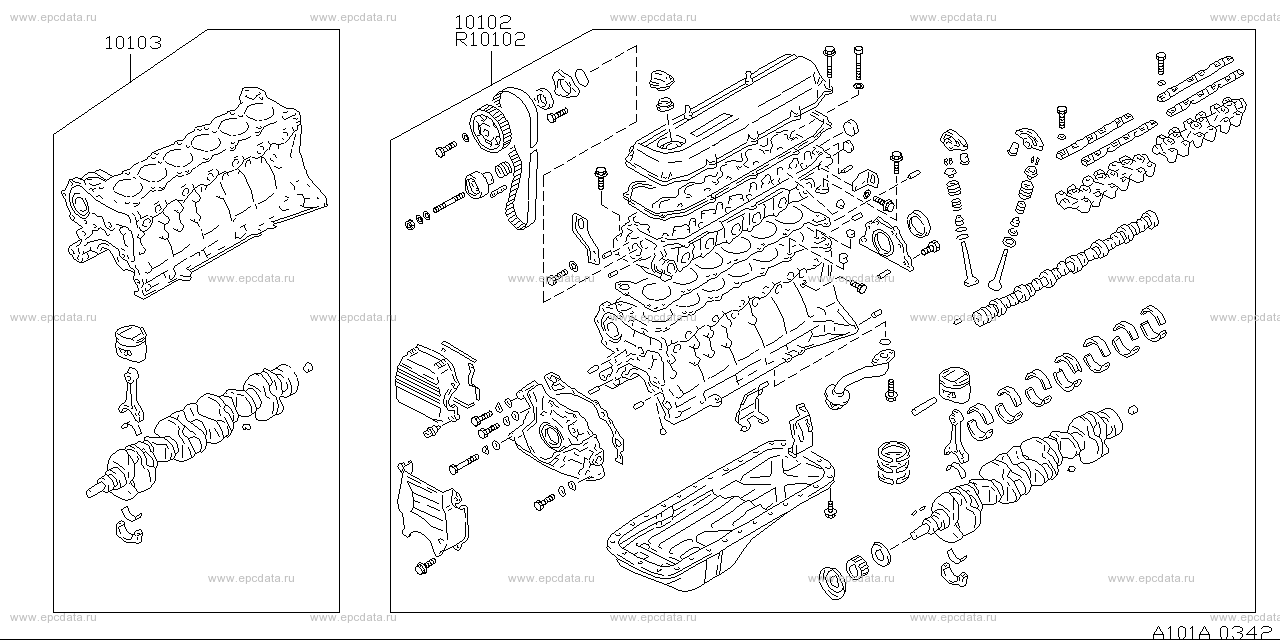 www.epcdata.ru www.epcdata.ru www.epcdata.ru www.epcdata.ru www.epcdata.ru

10103

10102
R10102

www.epcdata.ru www.epcdata.ru www.epcdata.ru www.epcdata.ru www.epcdata.ru

www.epcdata.ru www.epcdata.ru www.epcdata.ru www.epcdata.ru www.epcdata.ru

A101A 0342