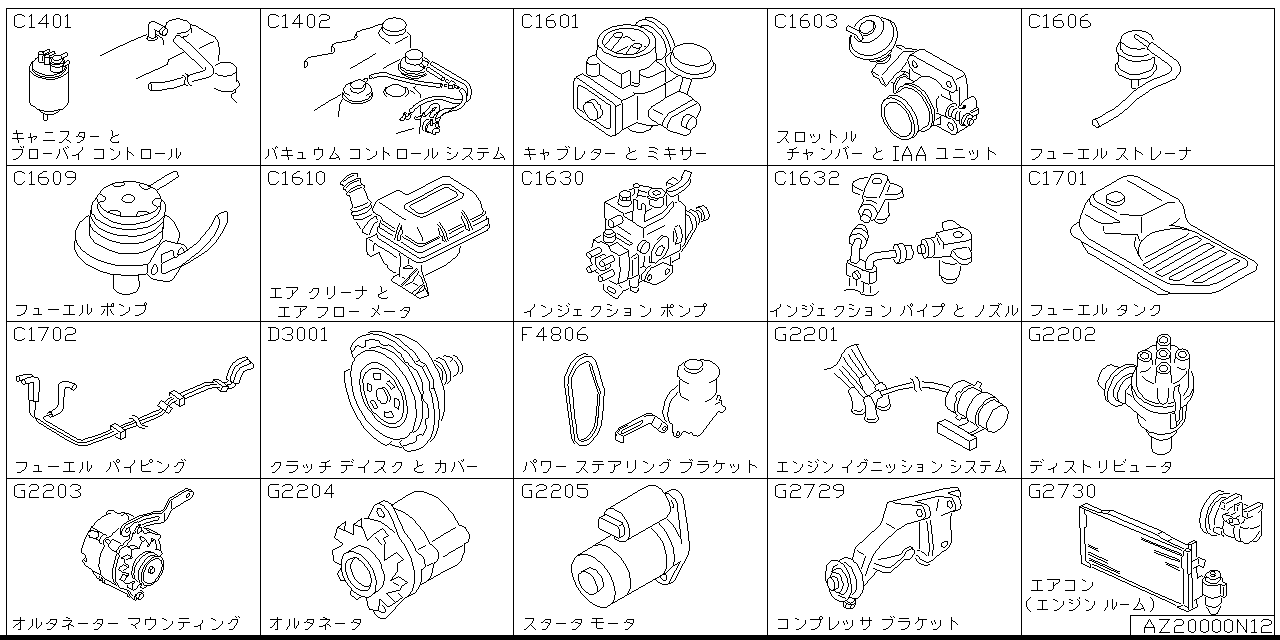 | C1401 キャニスター と ブローバイ コントロール | C1402 バキュウム コントロール システム | C1601 キャブレター と ミキサー | C1603 スロットル チャンバー と IAA ユニット | C1606 フューエル ストレーナ |
|---|---|---|---|---|
| C1609 フューエル ポンプ | C1610 エア クリーナ と エア フロー メータ | C1630 インジェクション ポンプ | C1632 インジェクション パイプ と ノズル | C1701 フューエル タンク |
| C1702 フューエル パイピング | D3001 クラッチ ディスク と カバー | F4806 パワー ステアリング ブラケット | G2201 エンジン イグニッション システム | G2202 ディストリビュータ |
| G2203 オルタネーター マウンティング | G2204 オルタネータ | G2205 スタータ モータ | G2729 コンプレッサ ブラケット | G2730 エアコン (エンジン ルーム) |

AZ20000N12