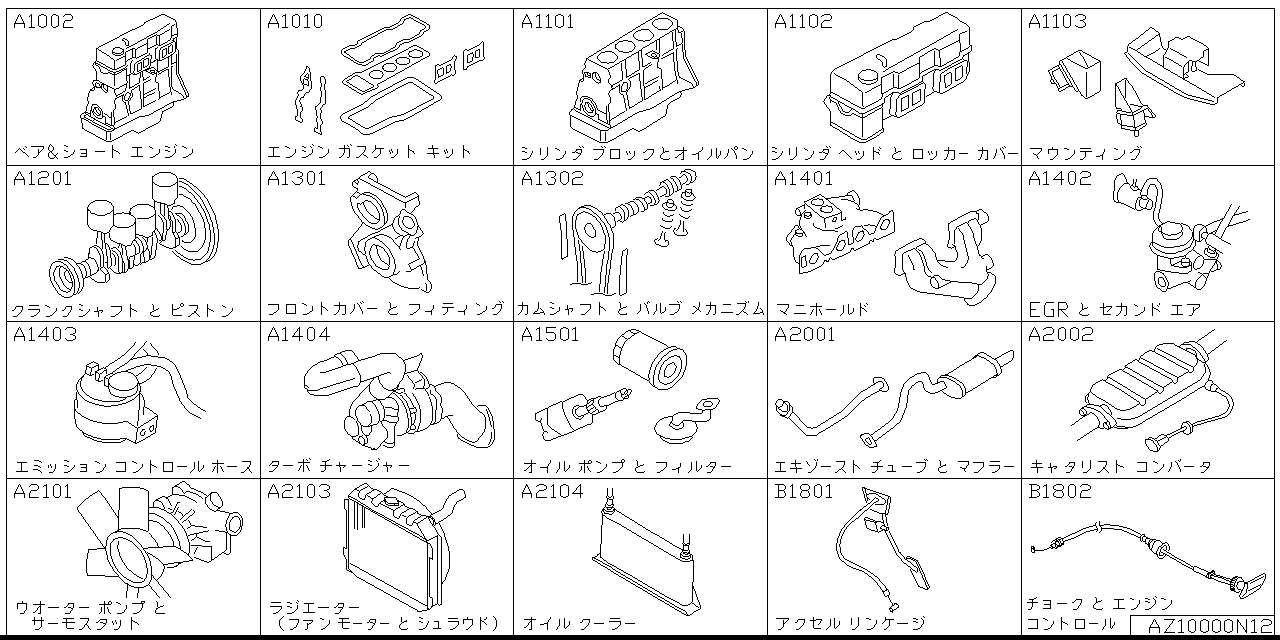 | A1002 ベア&ショート エンジン | A1010 エンジン ガスケット キット | A1101 シリンダ ブロックとオイルパン | A1102 シリンダ ヘッド と ロッカー カバー | A1103 マウンティング |
|---|---|---|---|---|
| A1201 クランクシャフト と ピストン | A1301 フロントカバー と フィティング | A1302 カムシャフト と バルブ メカニズム | A1401 マニホールド | A1402 EGR と セカンド エア |
| A1403 エミッション コントロール ホース | A1404 ターボ チャージャー | A1501 オイル ポンプ と フィルター | A2001 エキゾースト チューブ と マフラー | A2002 キャタリスト コンバータ |
| A2101 ウオーター ポンプ と サーモスタット | A2103 ラジエーター (ファン モーター と シュラウド) | A2104 オイル クーラー | B1801 アクセル リンケージ | B1802 チョーク と エンジン コントロール |

AZ10000N12