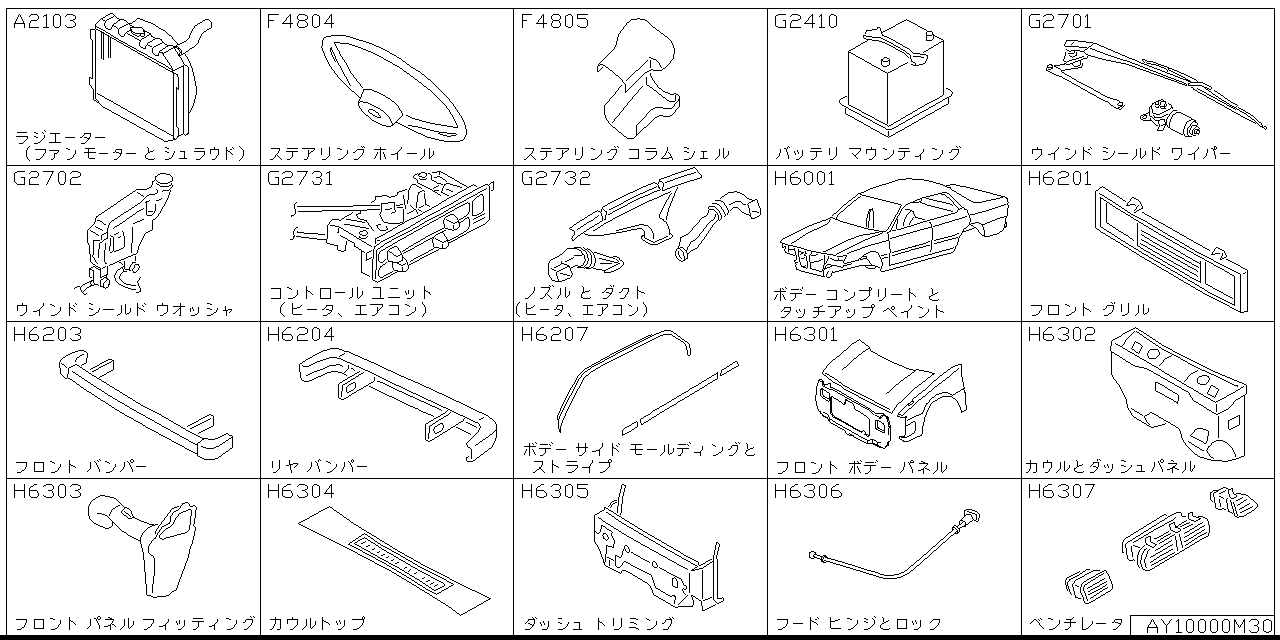 A2103
ラジエーター
（ファン モーター と シュラウド）

F4804
ステアリング ホイール

F4805
ステアリング コラム シェル

G2410
バッテリ マウンティング

G2701
ウインド シールド ワイパー

G2702
ウインド シールド ウオッシャ

G2731
コントロール ユニット
（ヒータ、エアコン）

G2732
ノズル と ダクト
（ヒータ、エアコン）

H6001
ボデー コンプリート と
タッチアップ ペイント

H6201
フロント グリル

H6203
フロント バンパー

H6204
リヤ バンパー

H6207
ボデー サイド モールディングと
ストライプ

H6301
フロント ボデー パネル

H6302
カウルとダッシュパネル

H6303
フロント パネル フィッティング

H6304
カウルトップ

H6305
ダッシュ トリミング

H6306
フード ヒンジとロック

H6307
ベンチレータ

AY10000M30