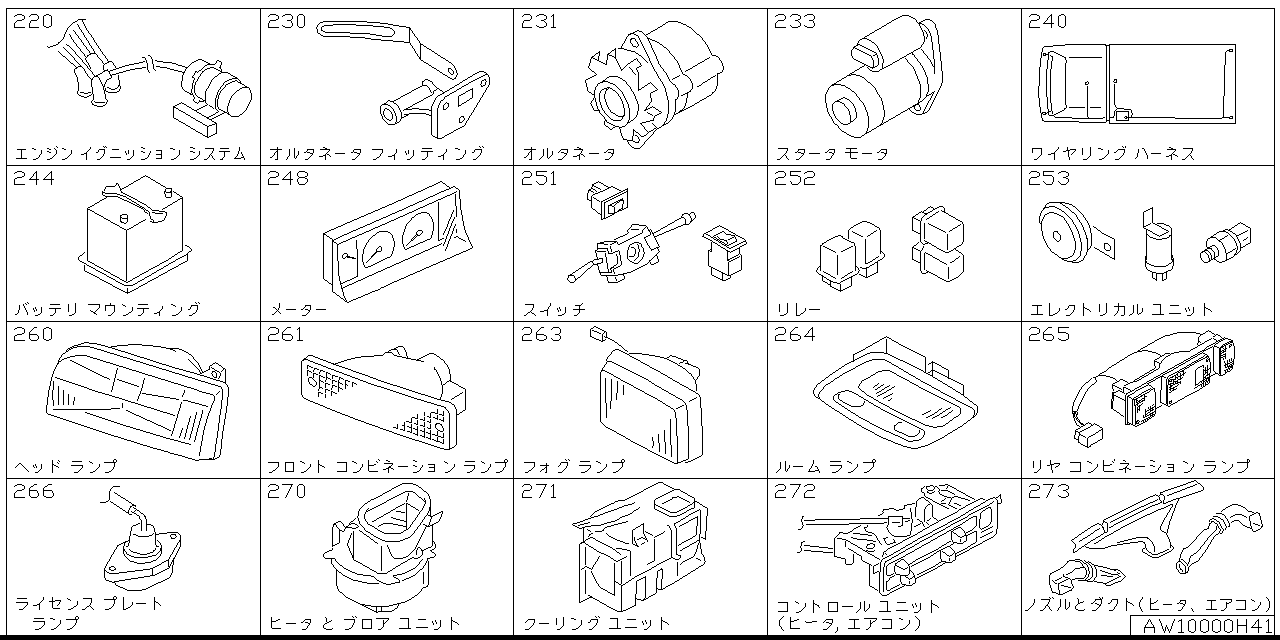 | 220 エンジン イグニッション システム | 230 オルタネータ フィッティング | 231 オルタネータ | 233 スタータ モータ | 240 ワイヤリング ハーネス |
|---|---|---|---|---|
| 244 バッテリ マウンティング | 248 メーター | 251 スイッチ | 252 リレー | 253 エレクトリカル ユニット |
| 260 ヘッド ランプ | 261 フロント コンビネーション ランプ | 263 フォグ ランプ | 264 ルーム ランプ | 265 リヤ コンビネーション ランプ |
| 266 ライセンス プレート ランプ | 270 ヒータ と ブロア ユニット | 271 クーリング ユニット | 272 コントロール ユニット (ヒータ, エアコン) | 273 ノズルとダクト(ヒータ、エアコン) |

AW10000H41