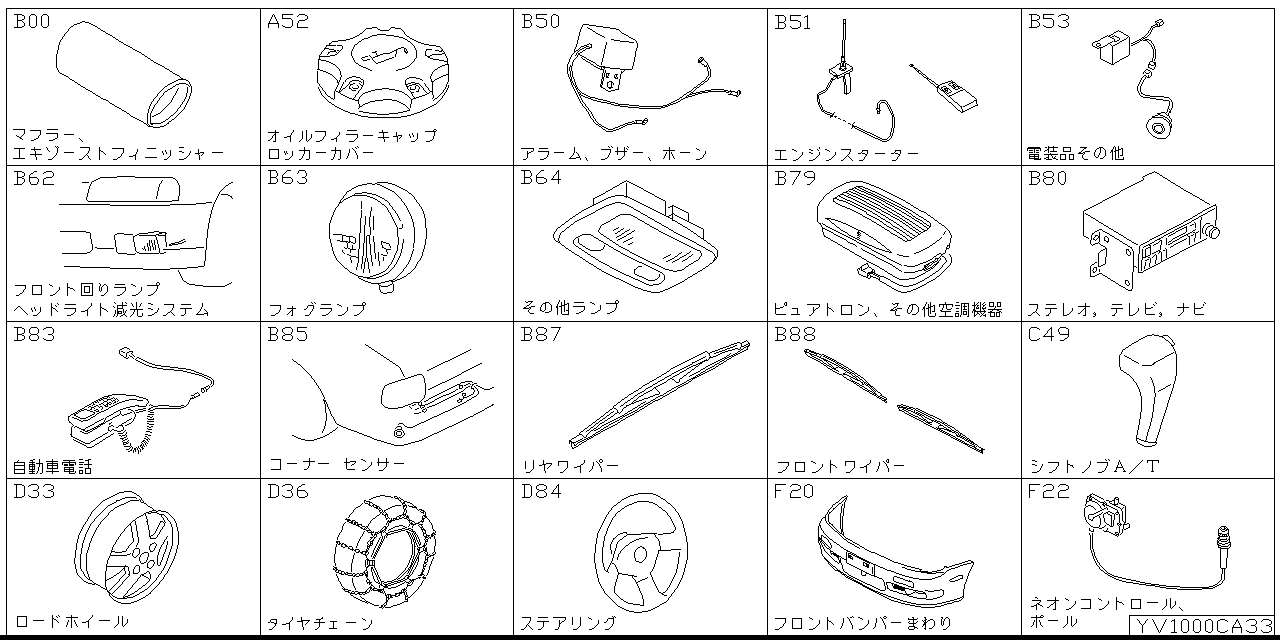 | B00 マフラー、エキゾーストフィニッシャー | A52 オイルフィラーキャップ ロッカーカバー | B50 アラーム、ブザー、ホーン | B51 エンジンスターター | B53 電装品その他 |
|---|---|---|---|---|
| B62 フロント回りランプ ヘッドライト減光システム | B63 フォグランプ | B64 その他ランプ | B79 ピュアトロン、その他空調機器 | B80 ステレオ，テレビ，ナビ |
| B83 自動車電話 | B85 コーナー センサー | B87 リヤワイパー | B88 フロントワイパー | C49 シフトノブＡ／Ｔ |
| D33 ロードホイール | D36 タイヤチェーン | D84 ステアリング | F20 フロントバンパーまわり | F22 ネオンコントロール、ポール |

YV1000CA33