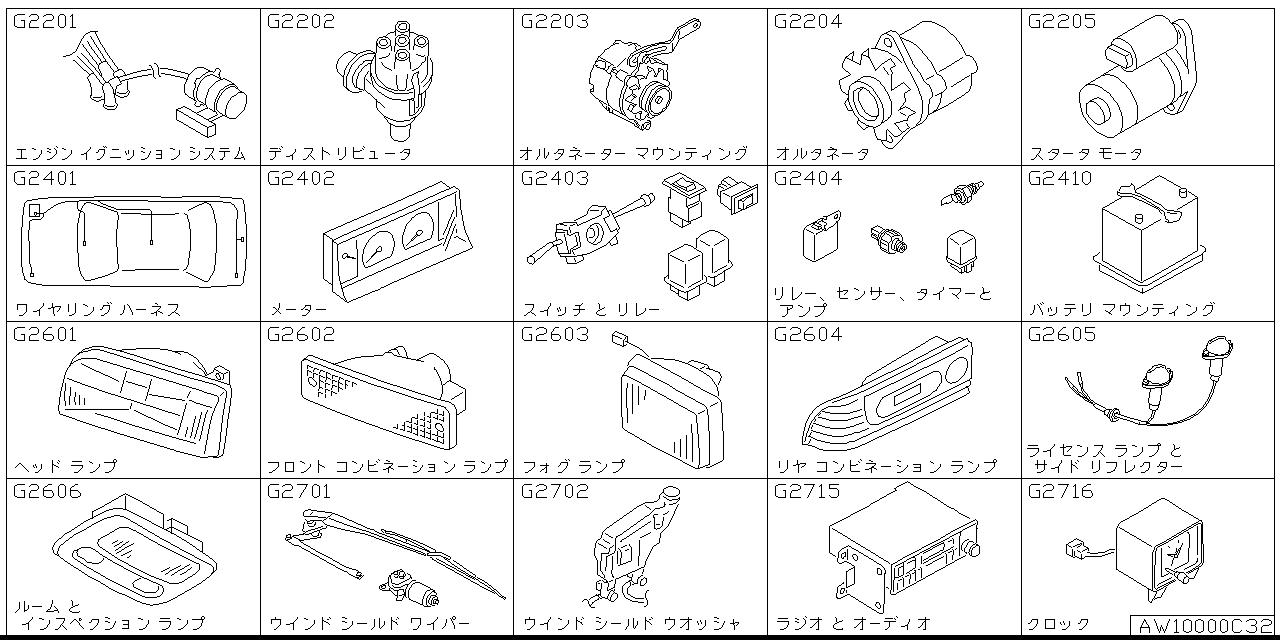 | G2201 エンジン イグニッション システム | G2202 ディストリビュータ | G2203 オルタネーター マウンティング | G2204 オルタネータ | G2205 スタータ モータ |
|---|---|---|---|---|
| G2401 ワイヤリング ハーネス | G2402 メーター | G2403 スイッチ と リレー | G2404 リレー、センサー、タイマーと アンプ | G2410 バッテリ マウンティング |
| G2601 ヘッド ランプ | G2602 フロント コンビネーション ランプ | G2603 フォグ ランプ | G2604 リヤ コンビネーション ランプ | G2605 ライセンス ランプ と サイド リフレクター |
| G2606 ルーム と インスペクション ランプ | G2701 ウインド シールド ワイパー | G2702 ウインド シールド ウオッシャ | G2715 ラジオ と オーディオ | G2716 クロック |

AW10000C32