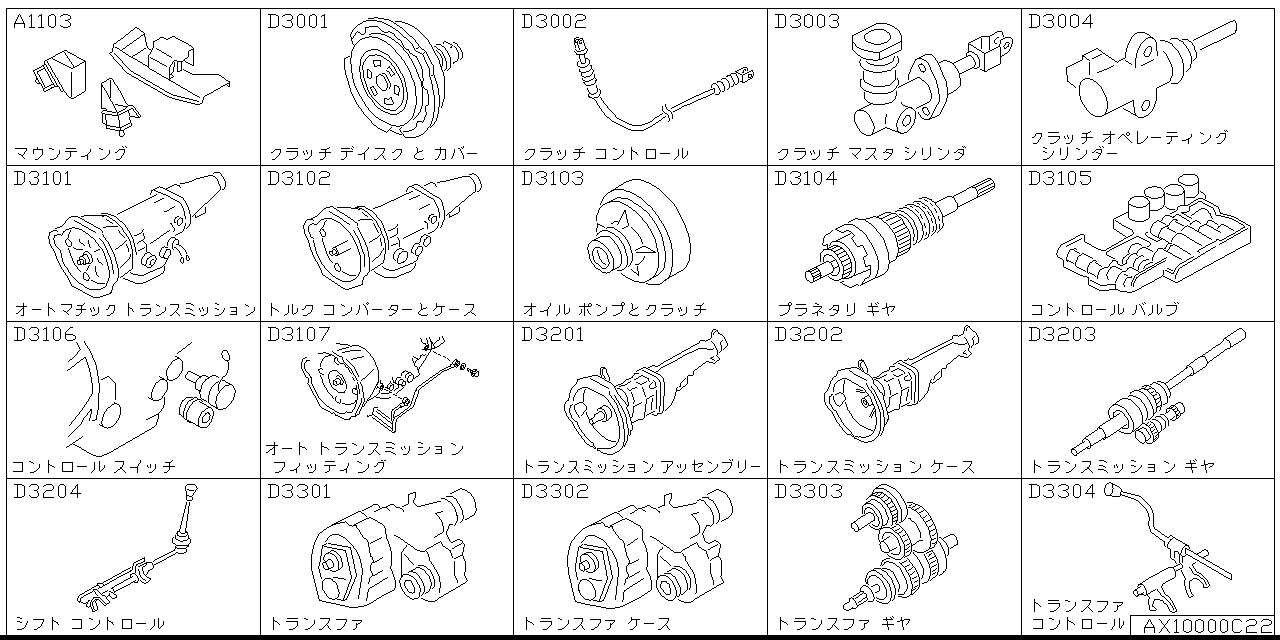 A1103
マウンティング

D3001
クラッチ ディスク と カバー

D3002
クラッチ コントロール

D3003
クラッチ マスタ シリンダ

D3004
クラッチ オペレーティング シリンダー

D3101
オートマチック トランスミッション

D3102
トルク コンバーターとケース

D3103
オイル ポンプとクラッチ

D3104
プラネタリ ギヤ

D3105
コントロール バルブ

D3106
コントロール スイッチ

D3107
オート トランスミッション フィッティング

D3201
トランスミッション アッセンブリー

D3202
トランスミッション ケース

D3203
トランスミッション ギヤ

D3204
シフト コントロール

D3301
トランスファ

D3302
トランスファ ケース

D3303
トランスファ ギヤ

D3304
トランスファ コントロール

AX10000C22